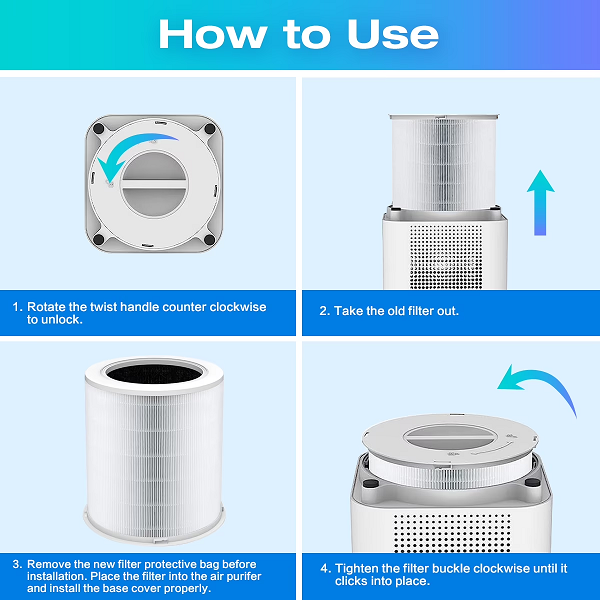 How to Use

1. Rotate the twist handle counter clockwise to unlock.

2. Take the old filter out.

3. Remove the new filter protective bag before installation. Place the filter into the air purifer and install the base cover properly.

4. Tighten the filter buckle clockwise until it clicks into place.